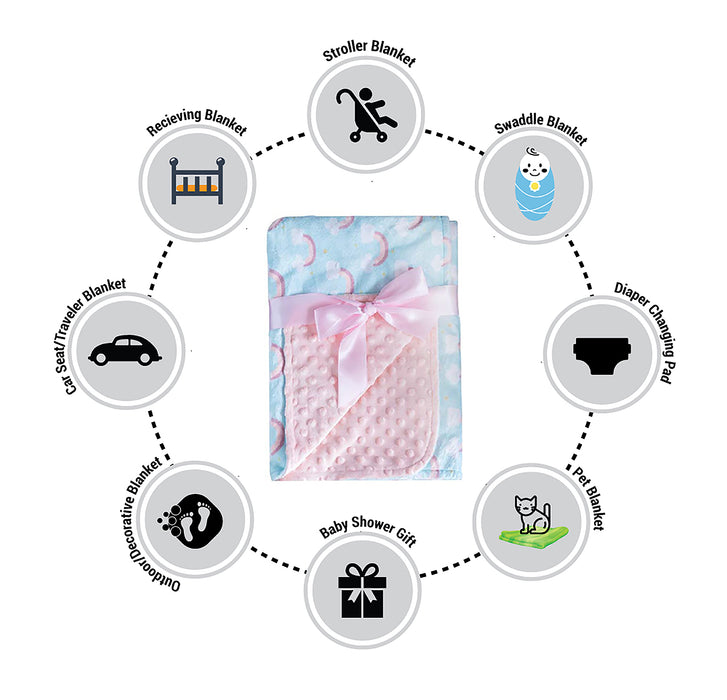 Stroller Blanket

Swaddle Blanket

Diaper Changing Pad

Pet Blanket

Baby Shower Gift

Outdoor/Decorative Blanket

Car Seat/Traveler Blanket

Recieving Blanket